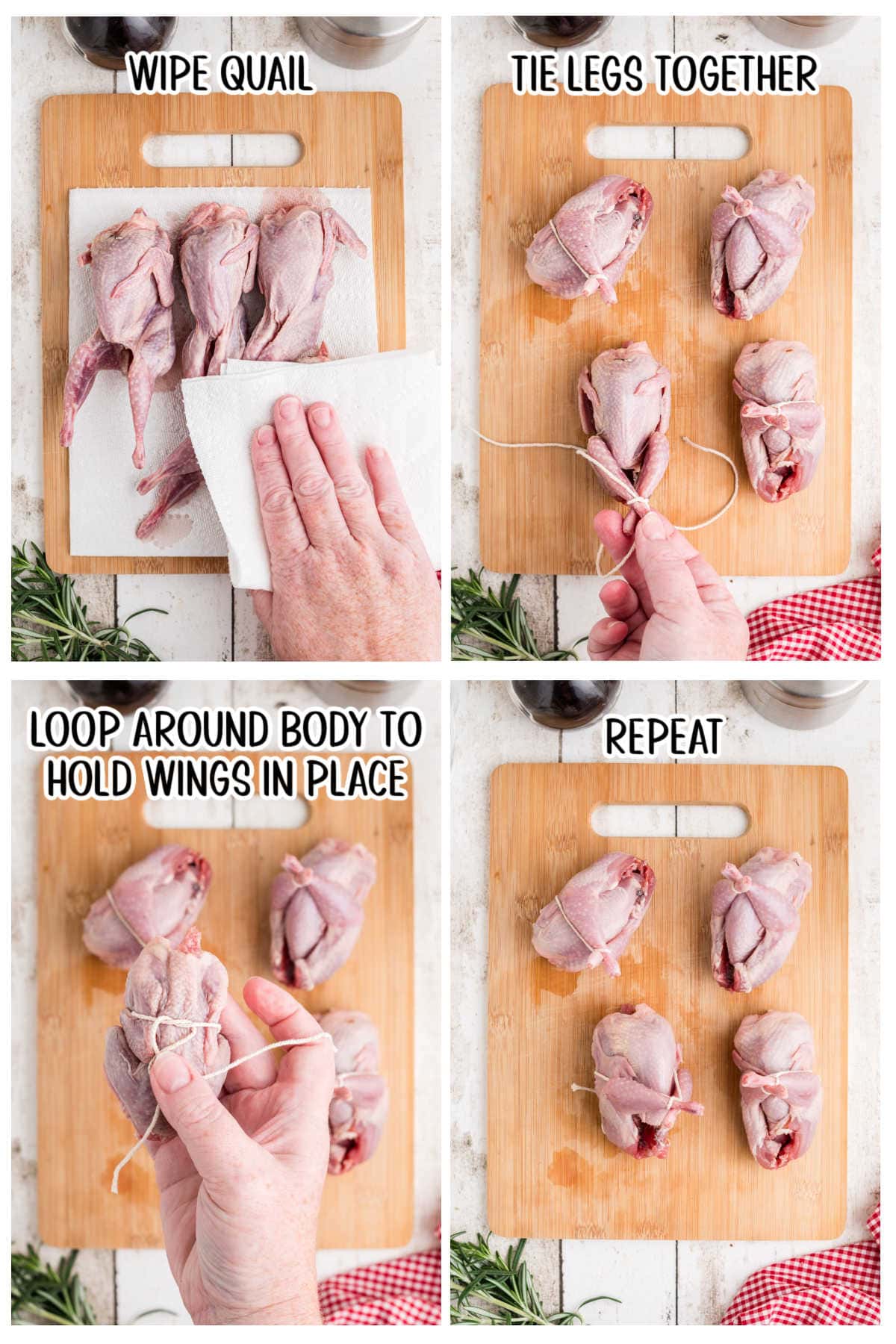 WIPE QUAIL

TIE LEGS TOGETHER

LOOP AROUND BODY TO HOLD WINGS IN PLACE

REPEAT