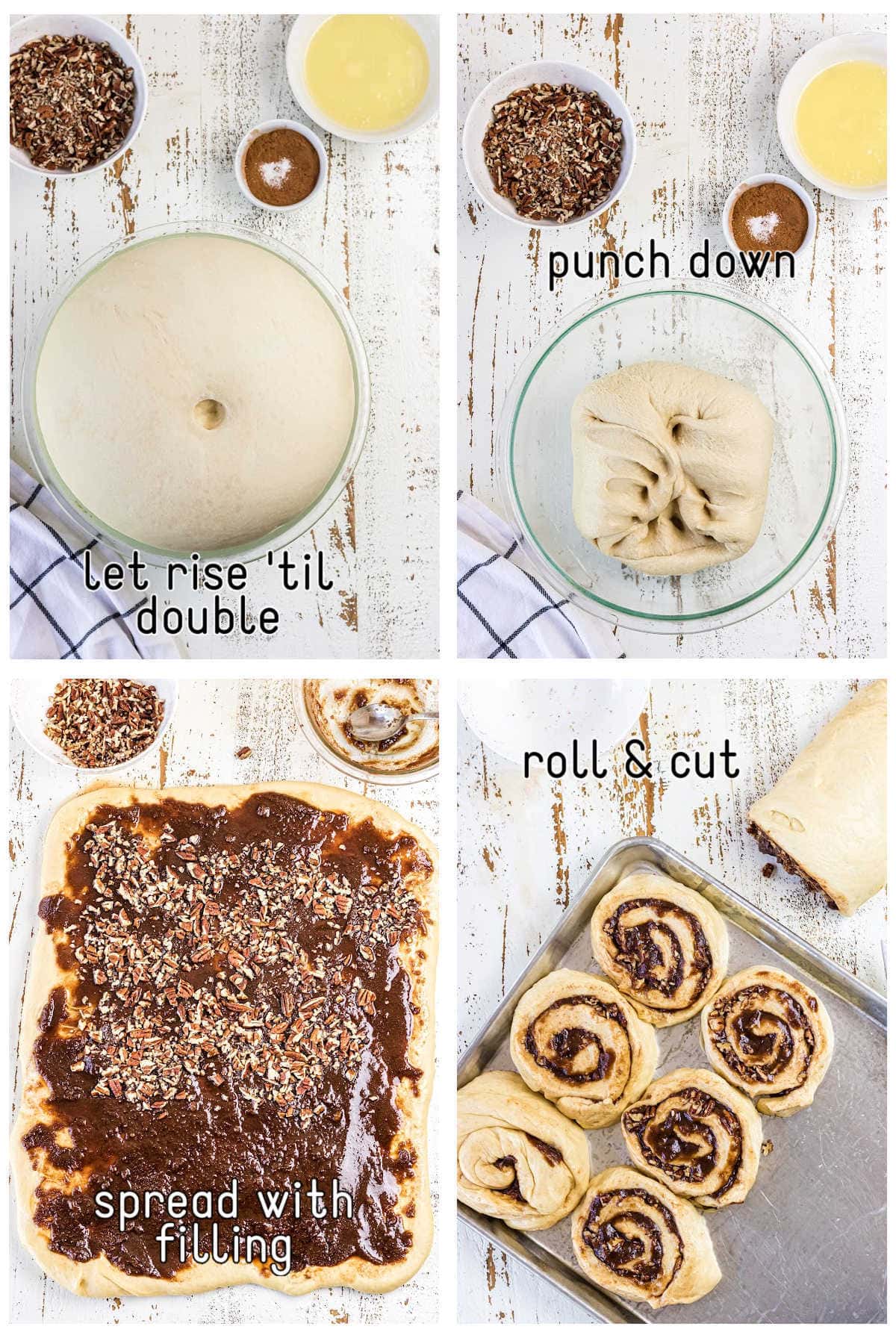 let rise 'til double

punch down

spread with filling

roll & cut