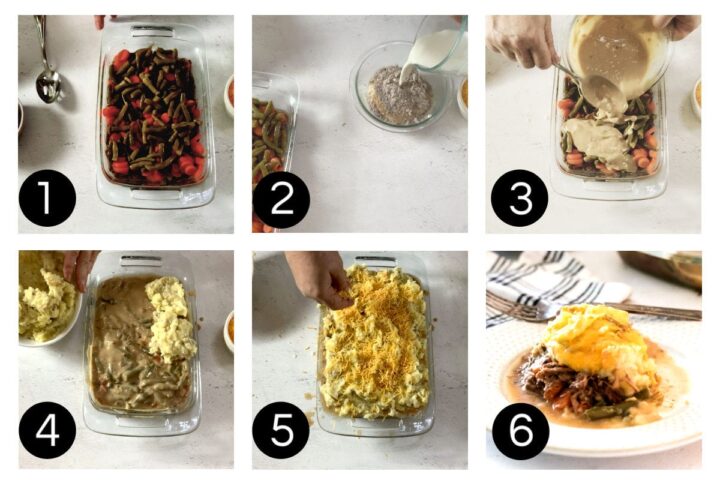 1

2

3

4

5

6