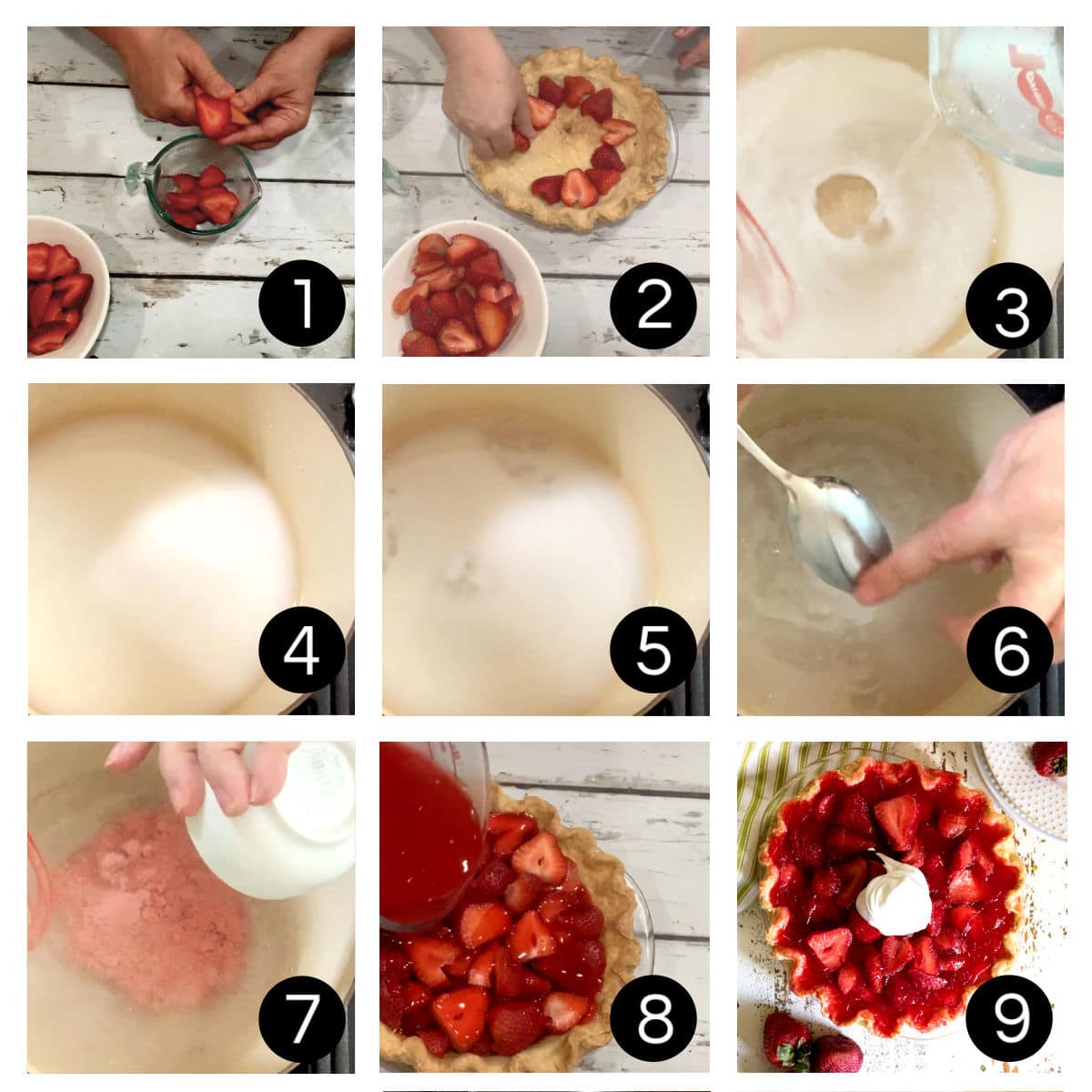 1
2
3
4
5
6
7
8
9