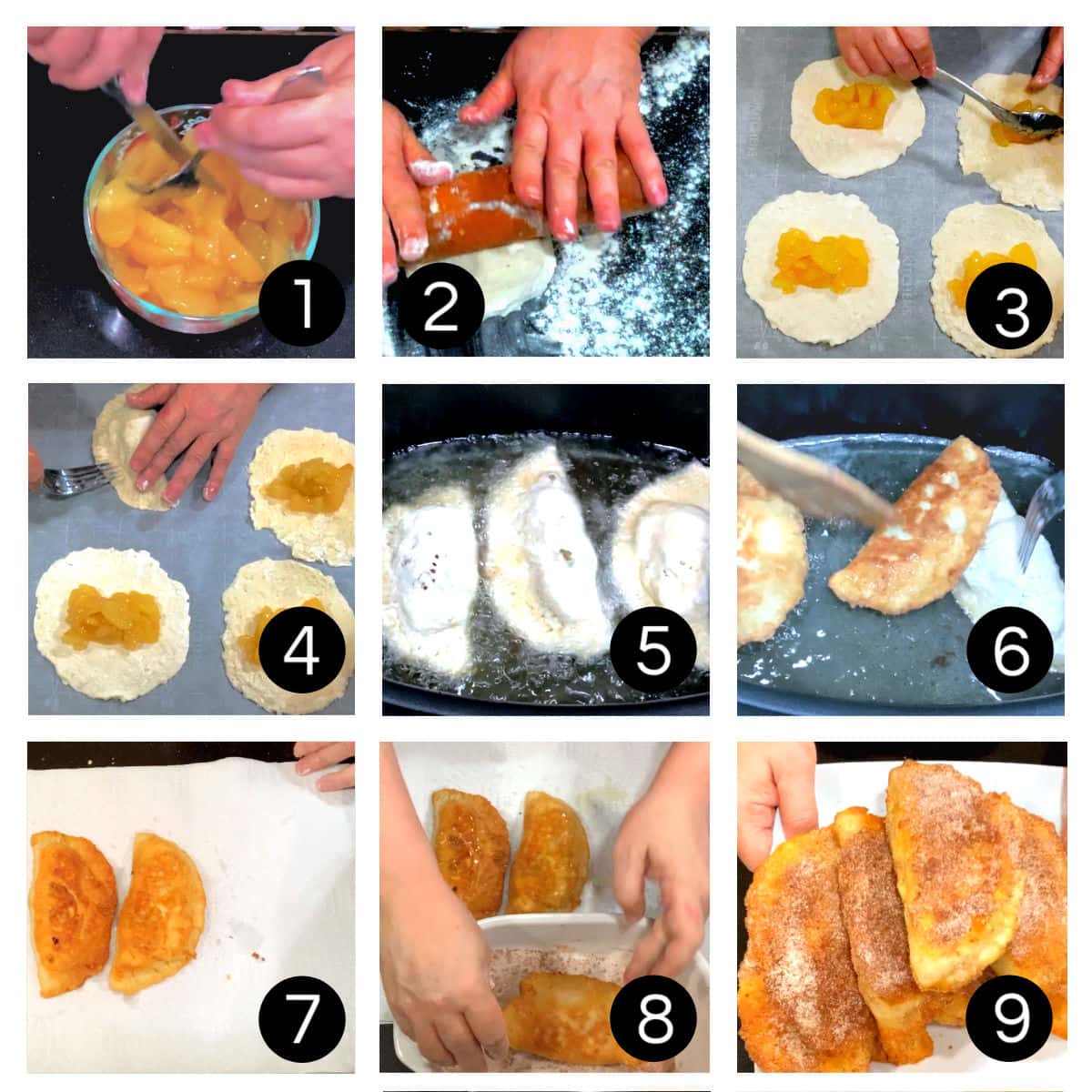 1
2
3
4
5
6
7
8
9