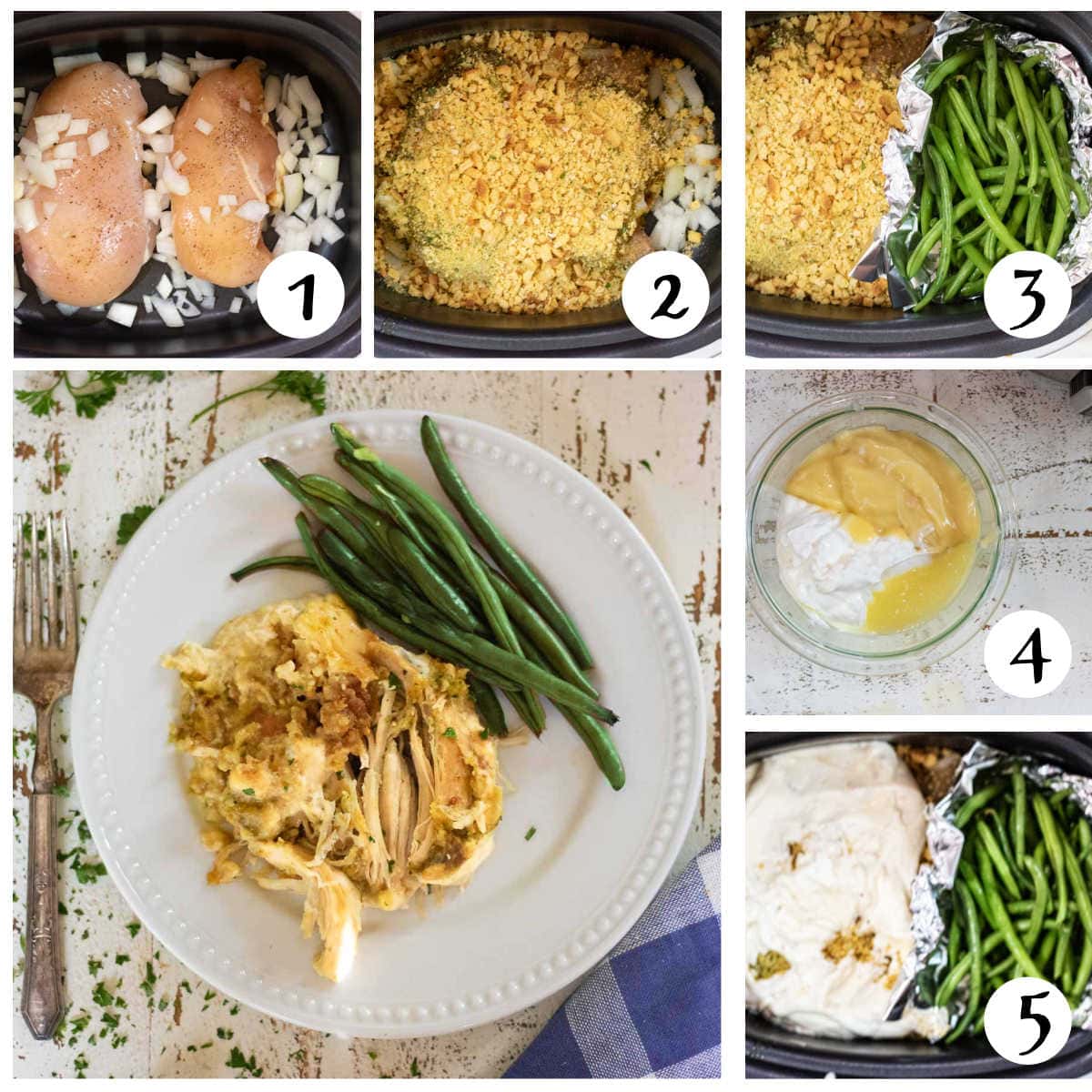 1

2

3

4

5