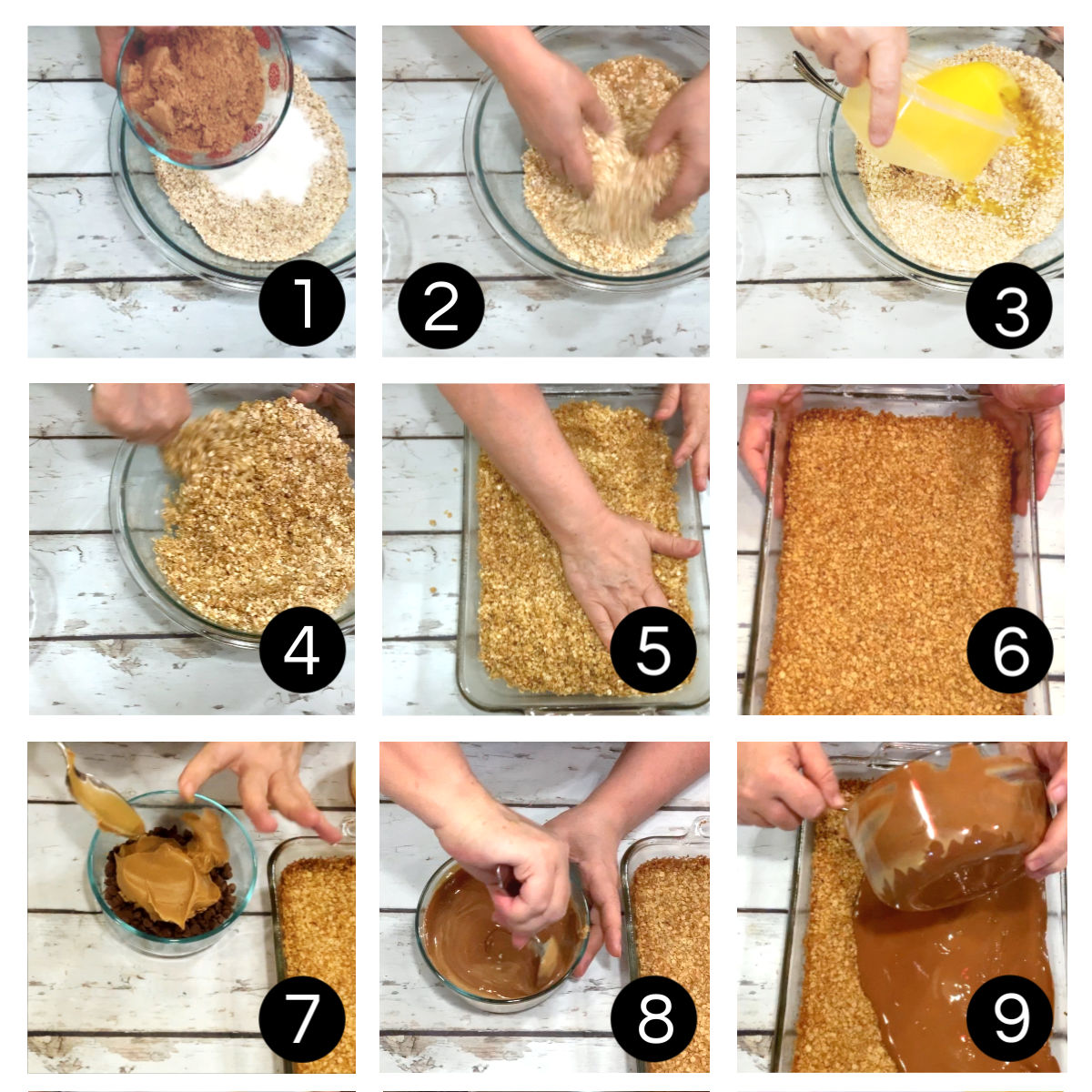 1
2
3
4
5
6
7
8
9