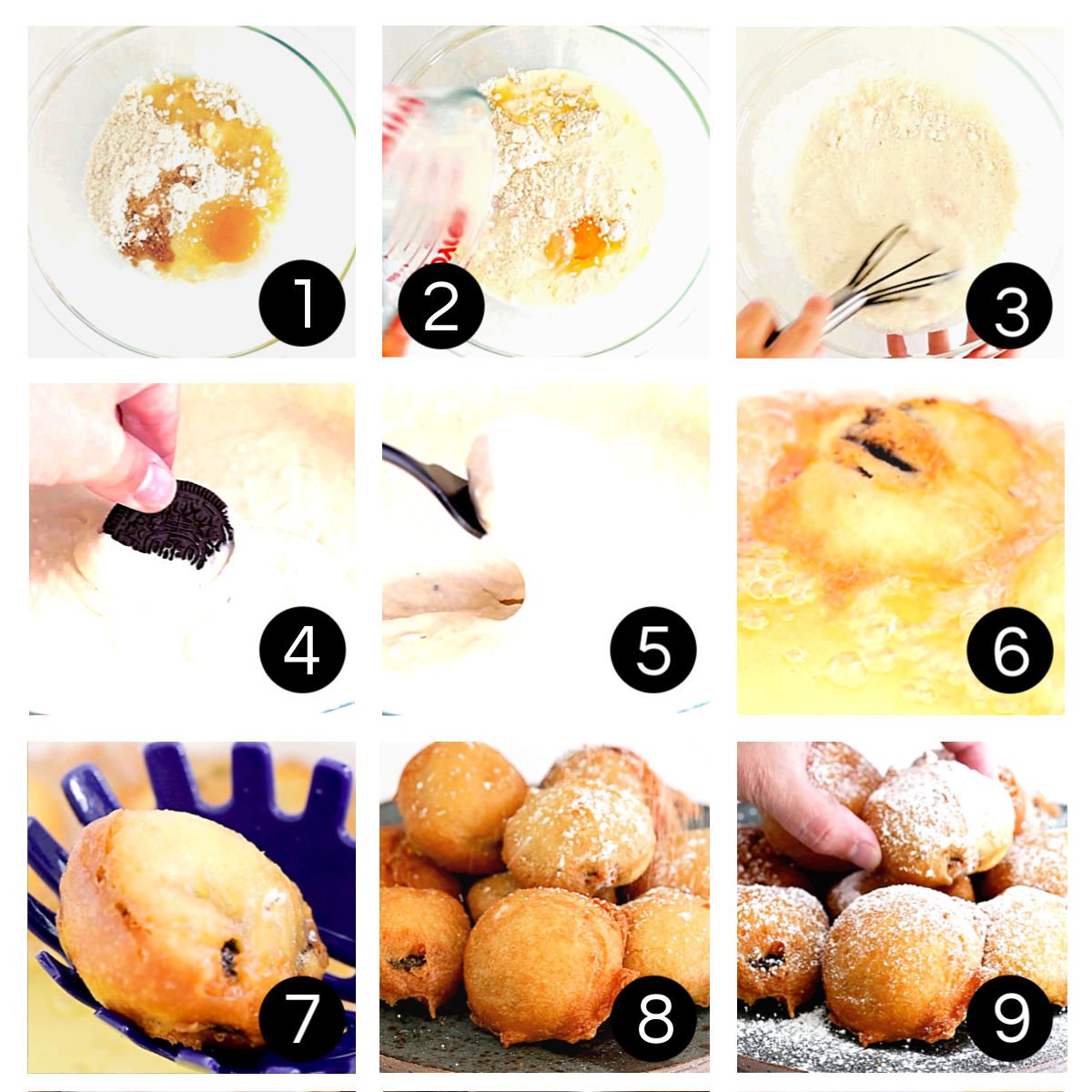 1
2
3
4
5
6
7
8
9