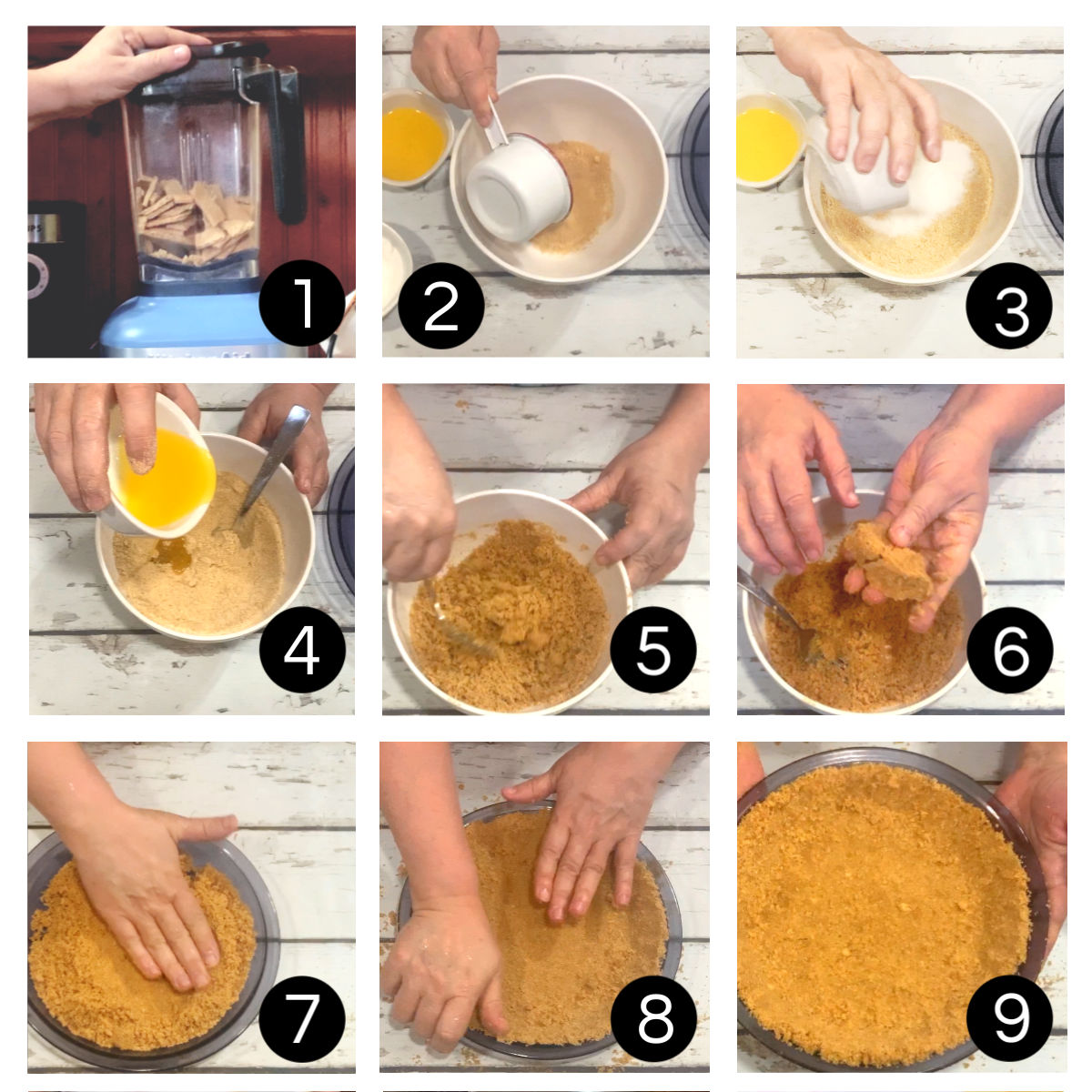 1
2
3
4
5
6
7
8
9