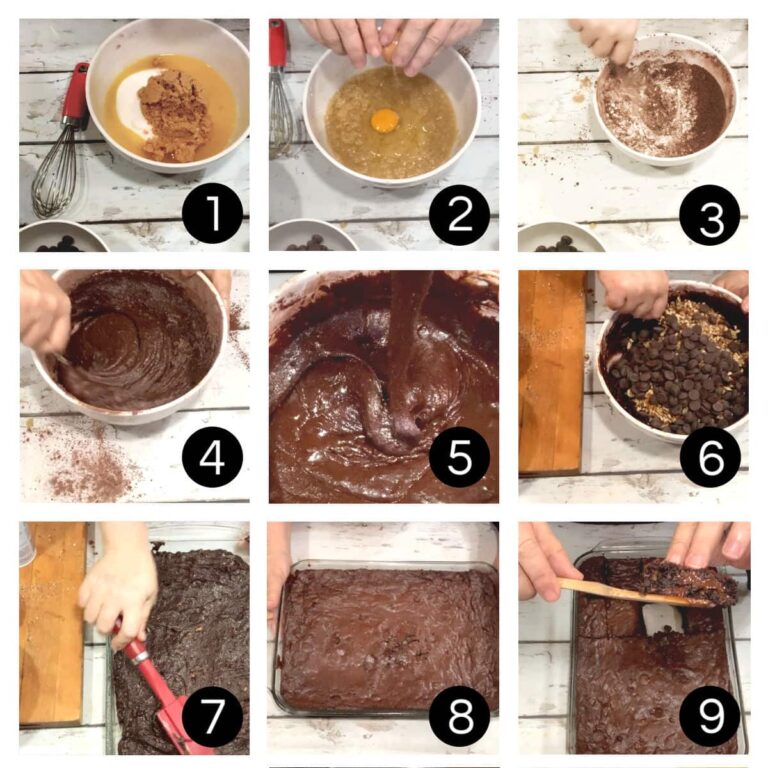 1

2

3

4

5

6

7

8

9