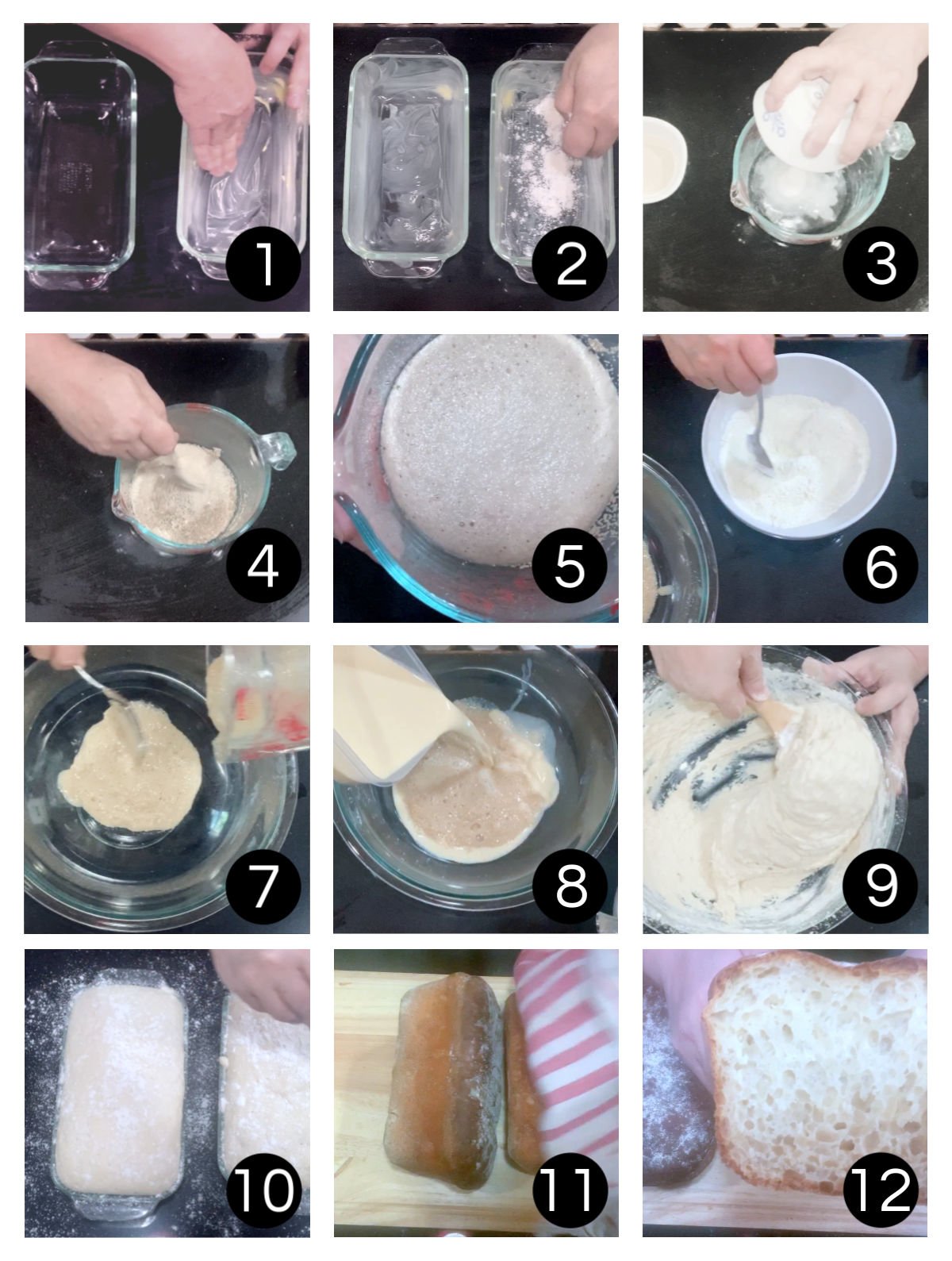 1
2
3
4
5
6
7
8
9
10
11
12