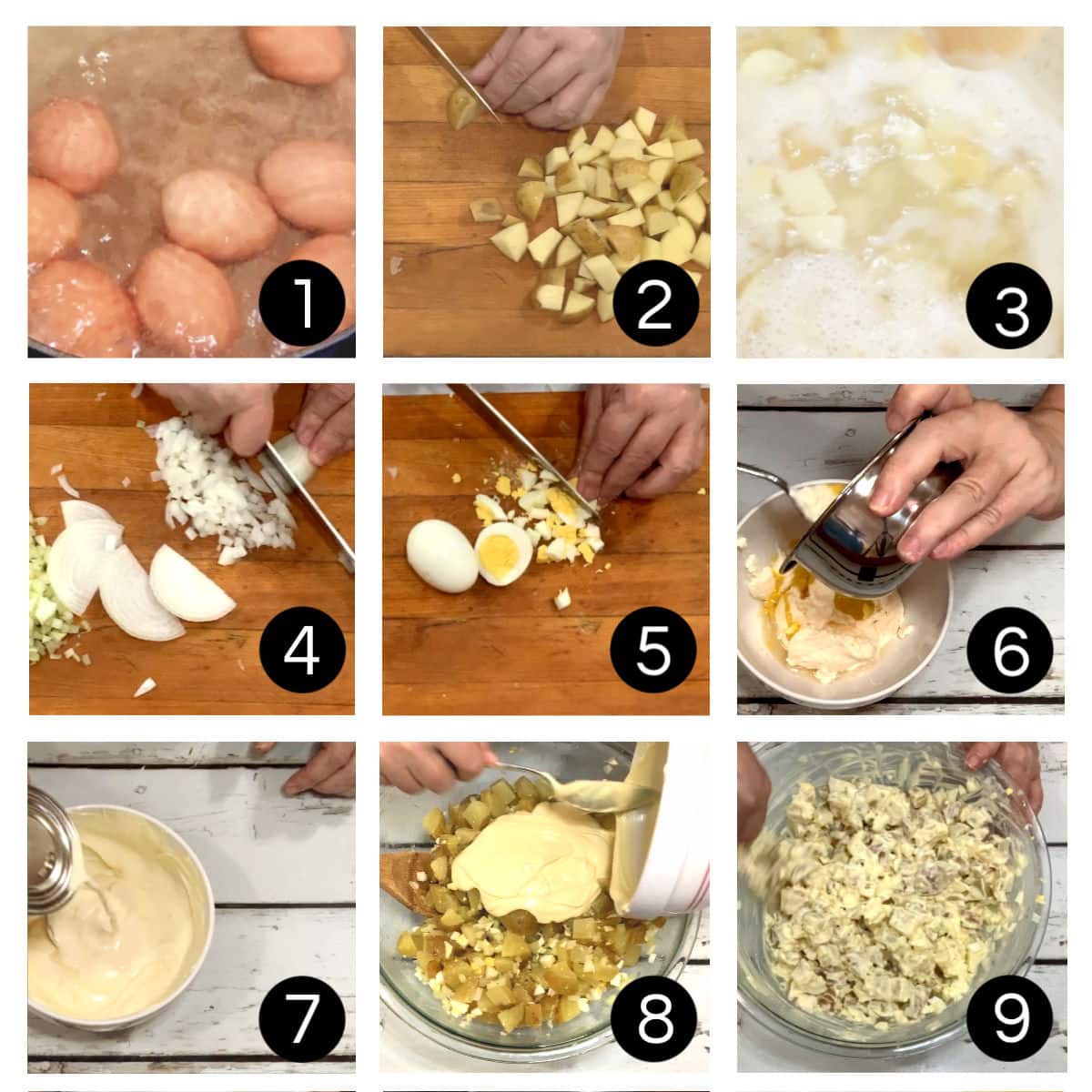 1
2
3
4
5
6
7
8
9