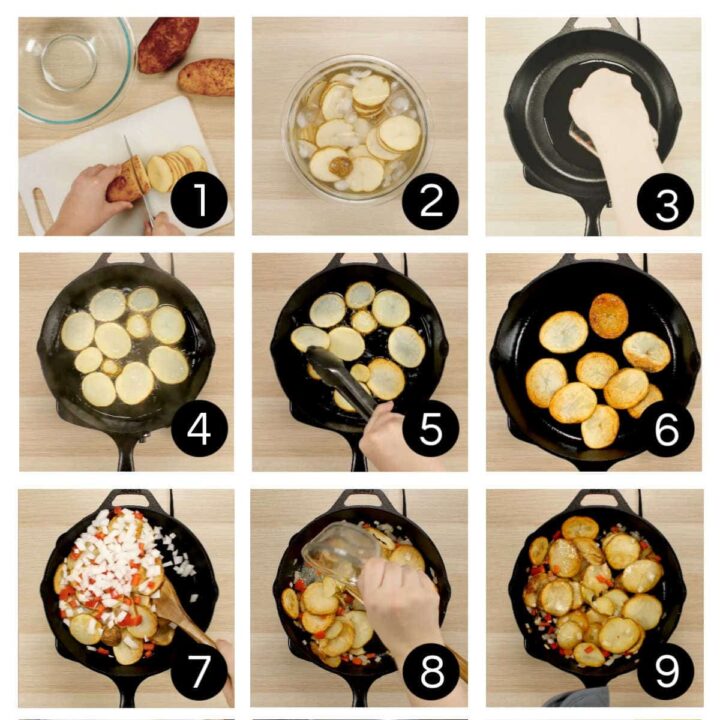 1

2

3

4

5

6

7

8

9