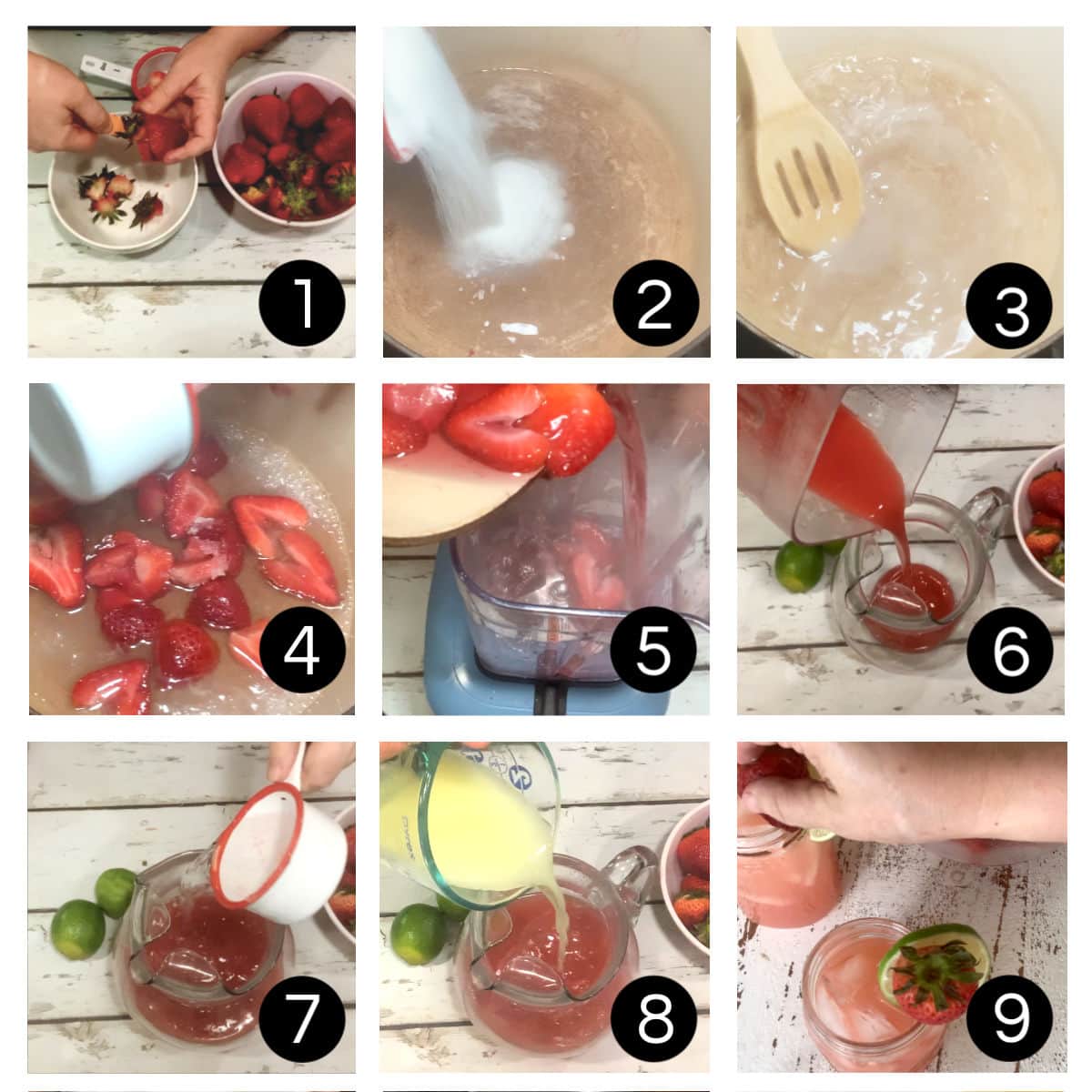 1
2
3
4
5
6
7
8
9