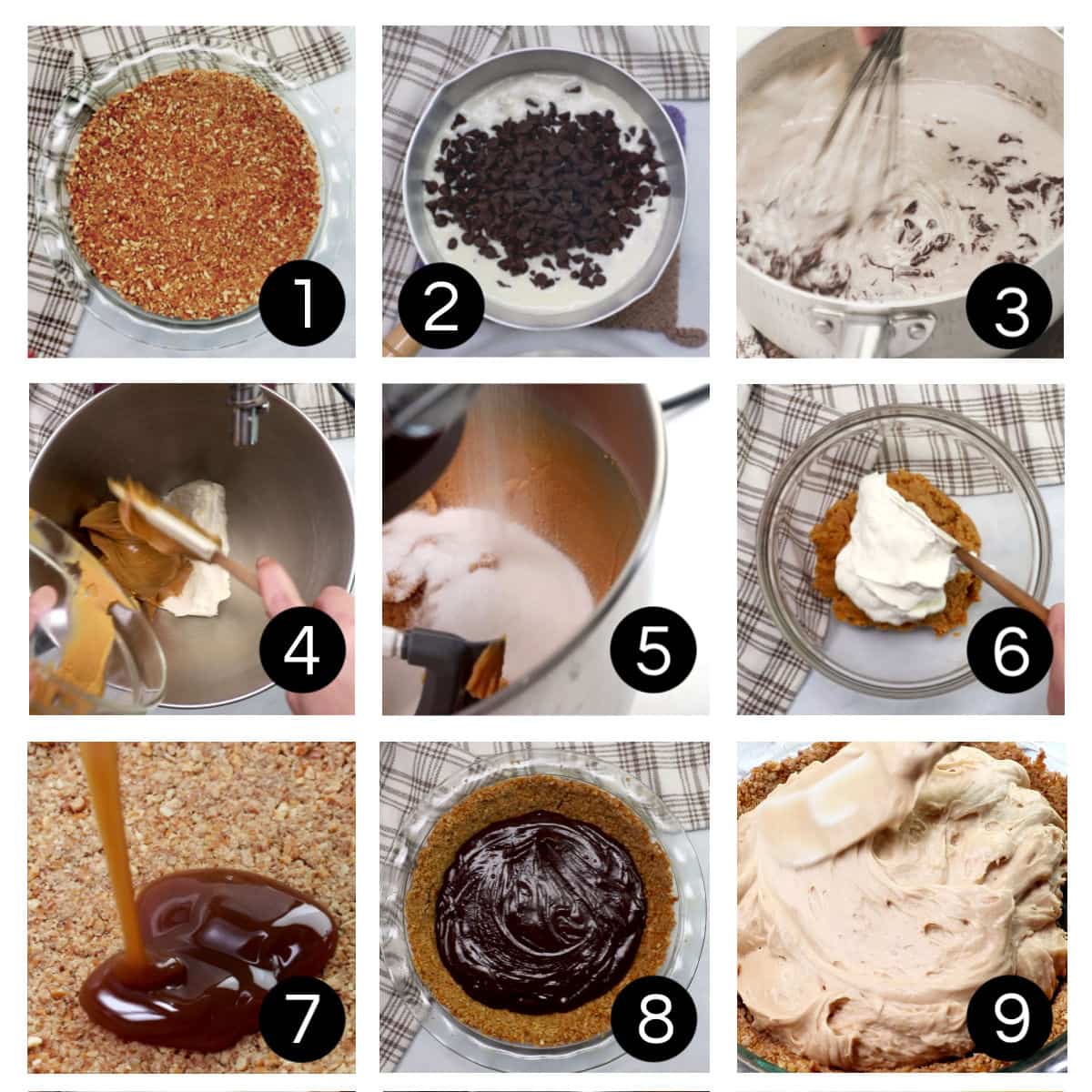 1
2
3
4
5
6
7
8
9