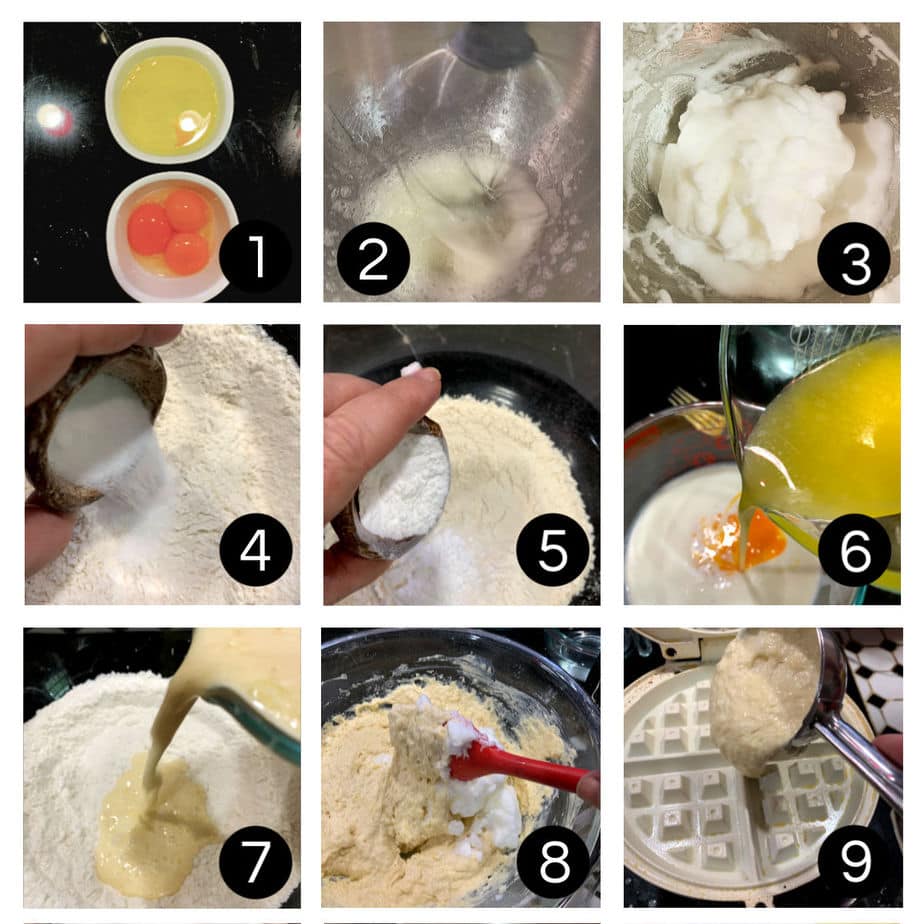 1
2
3
4
5
6
7
8
9