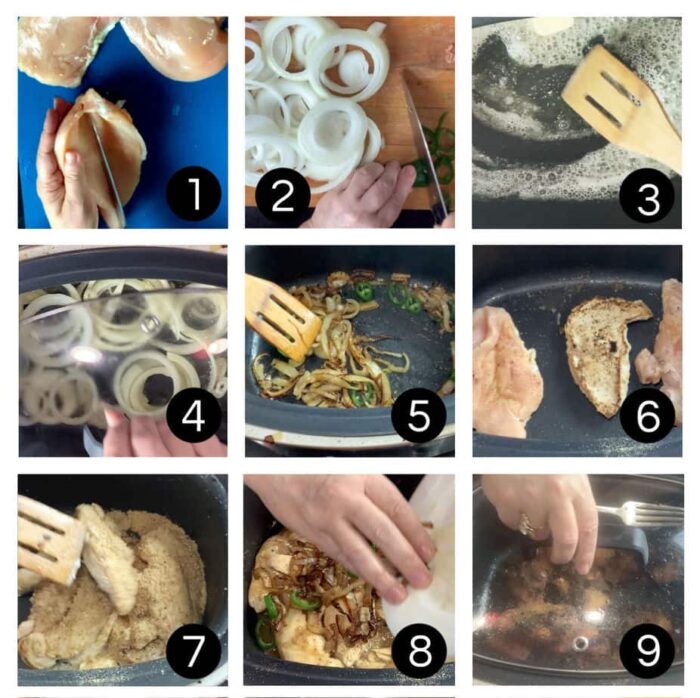 1

2

3

4

5

6

7

8

9