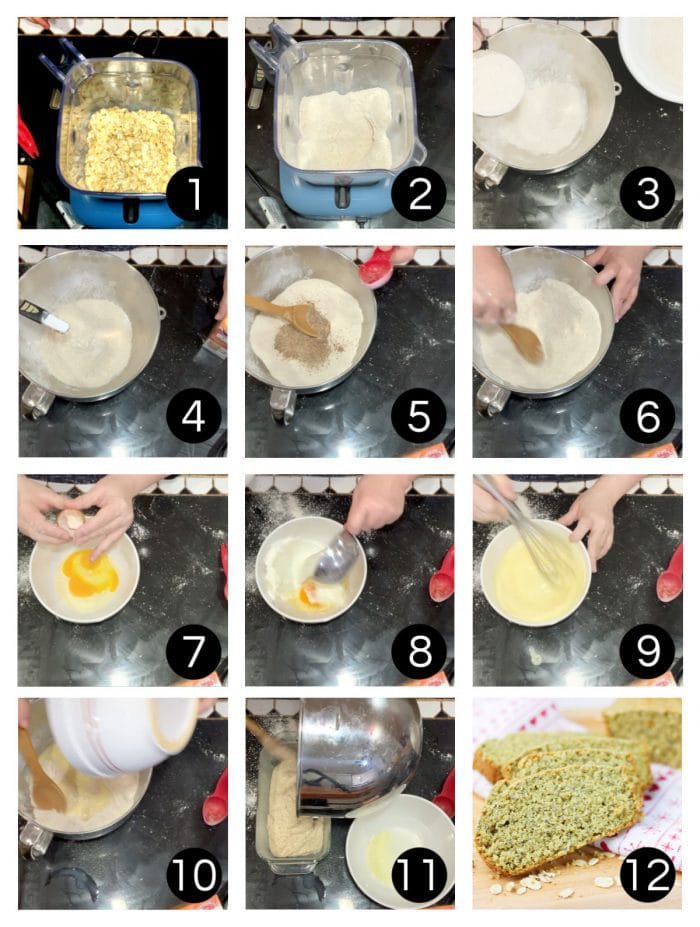 1

2

3

4

5

6

7

8

9

10

11

12