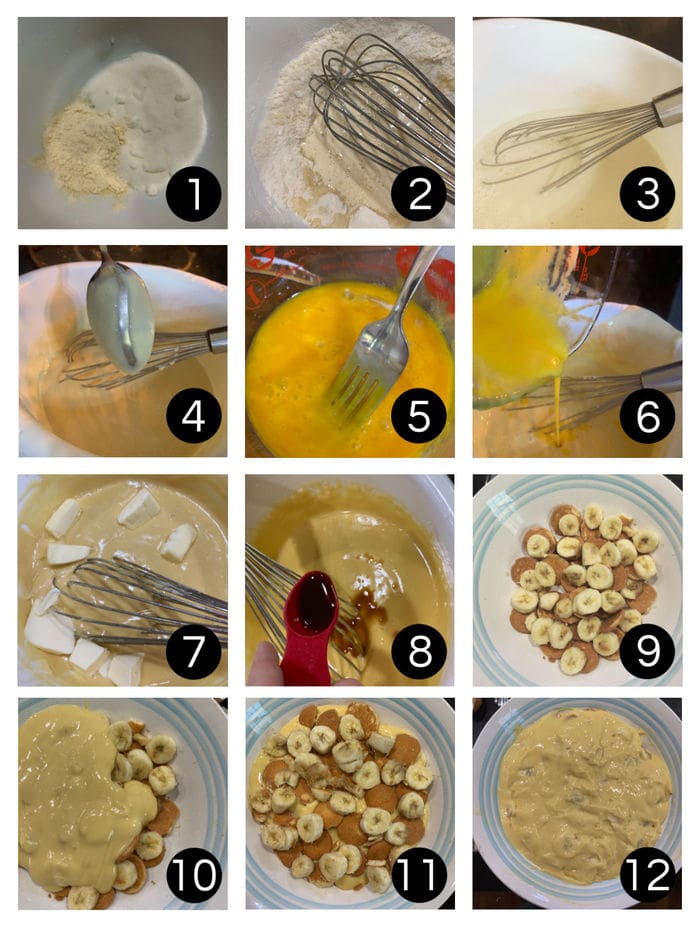 1
2
3
4
5
6
7
8
9
10
11
12