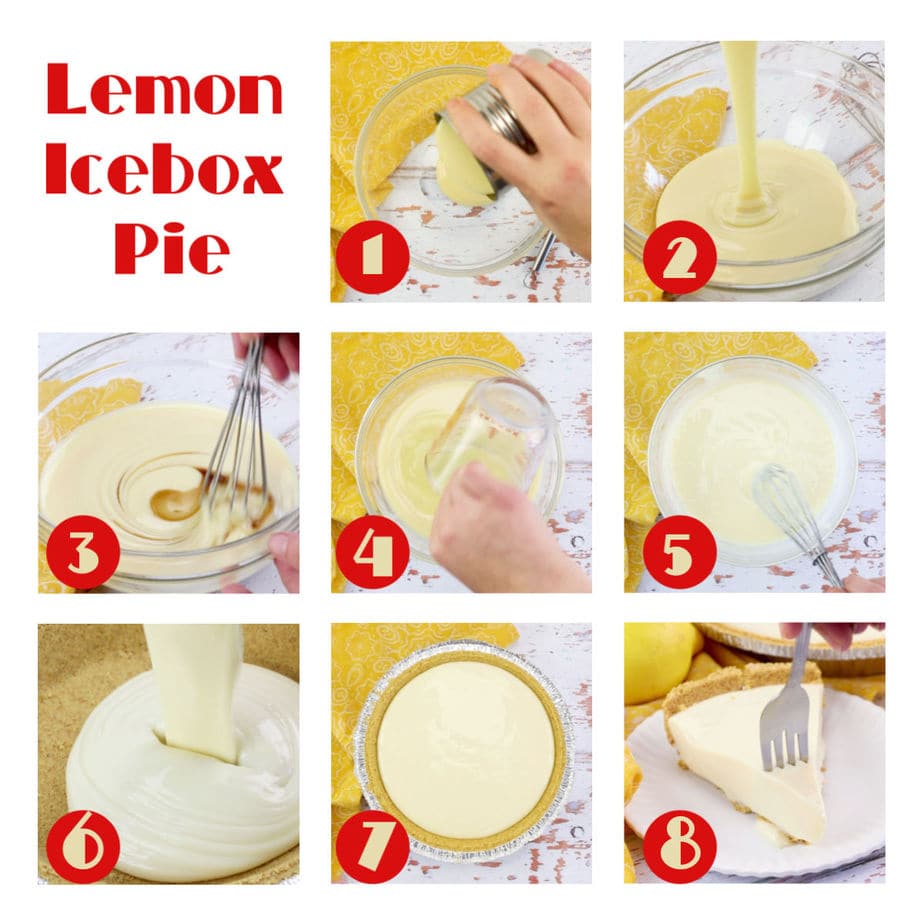 Lemon Icebox Pie

1

2

3

4

5

6

7

8