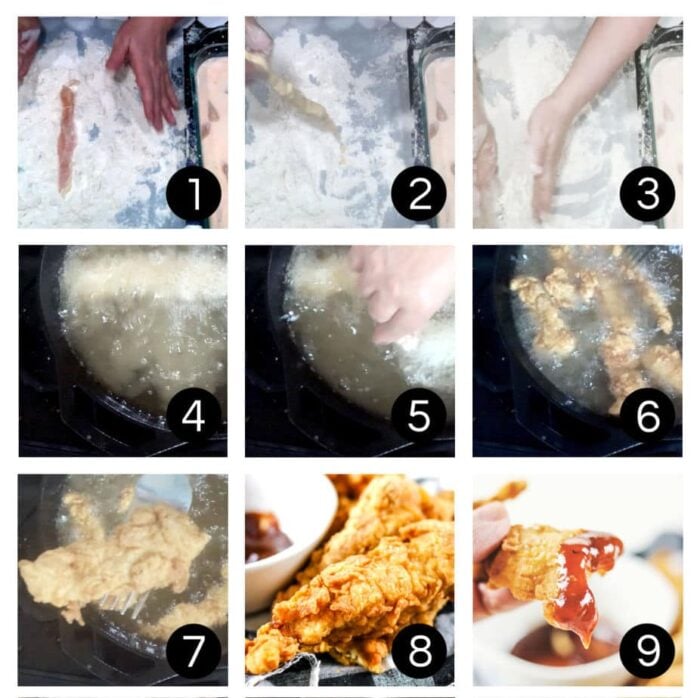 1
2
3
4
5
6
7
8
9