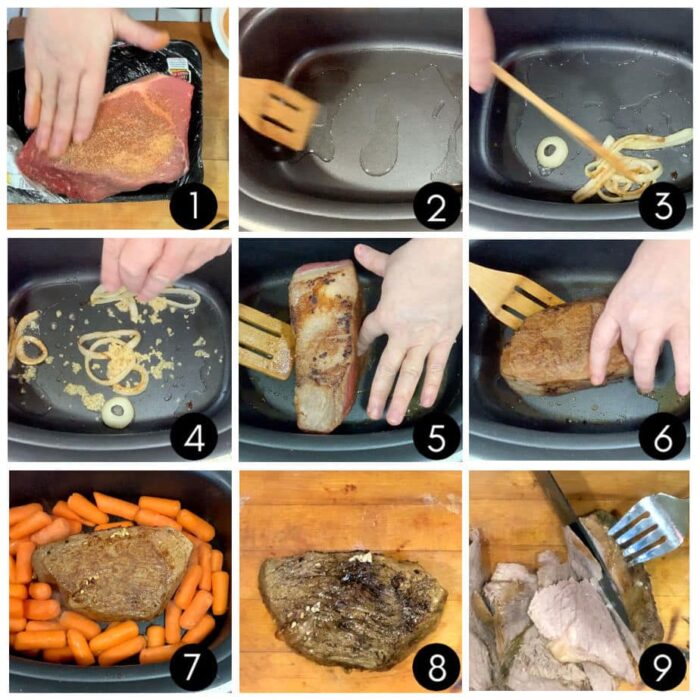 1
2
3
4
5
6
7
8
9