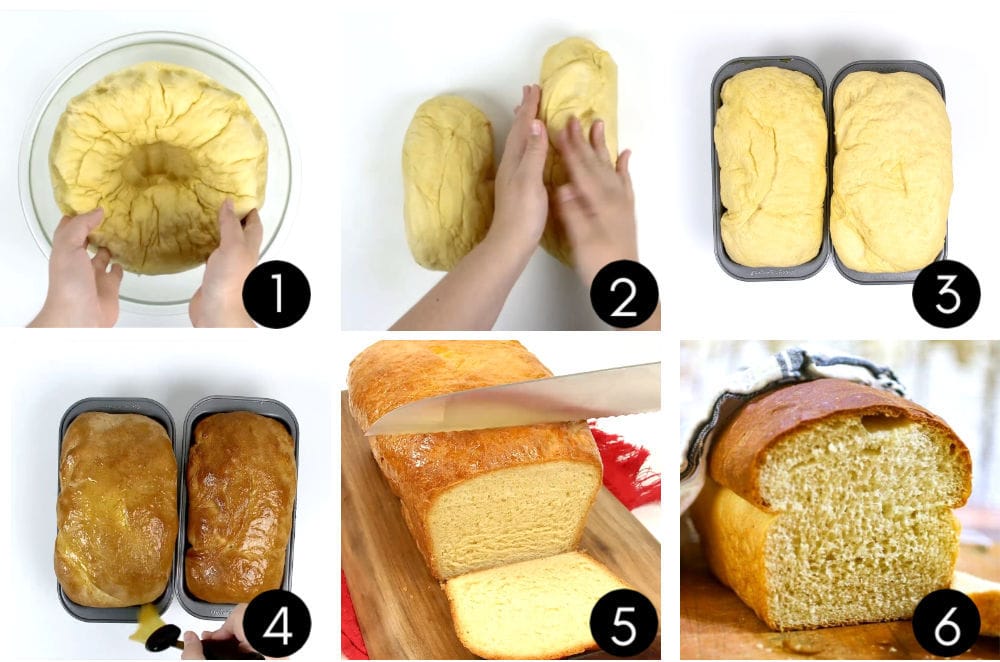 1
2
3
4
5
6