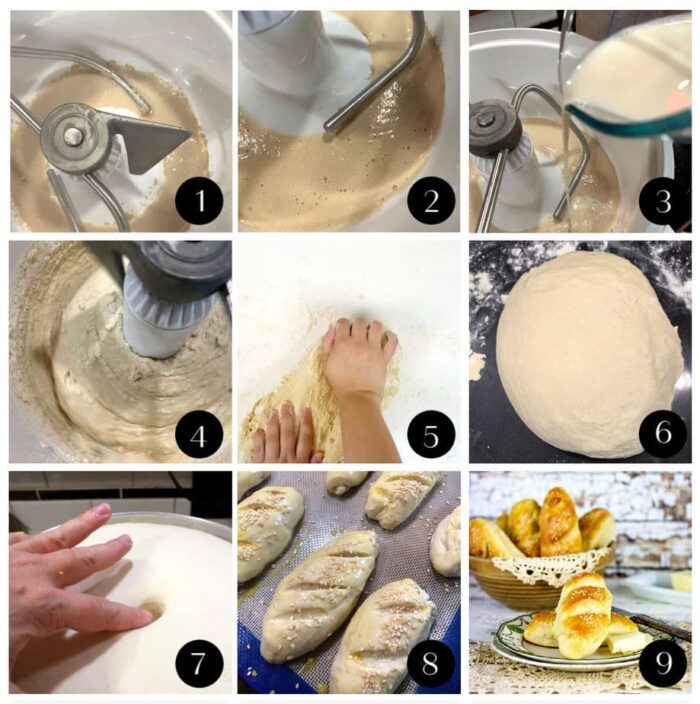 1
2
3
4
5
6
7
8
9