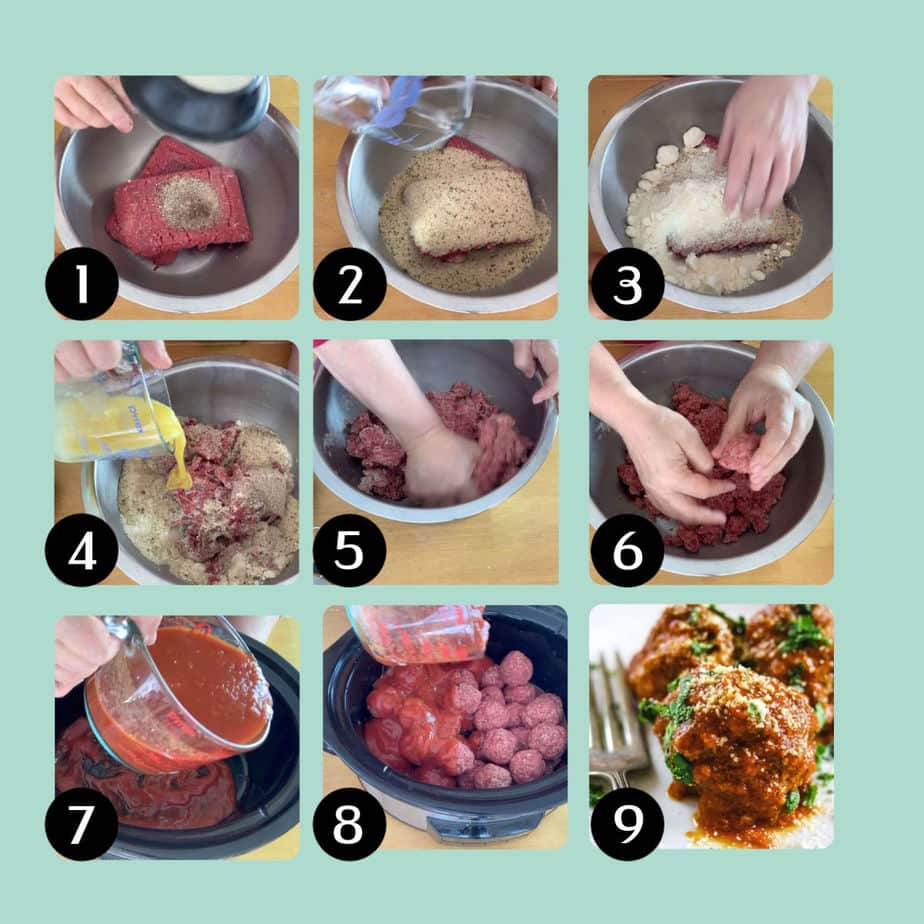 1
2
3
4
5
6
7
8
9