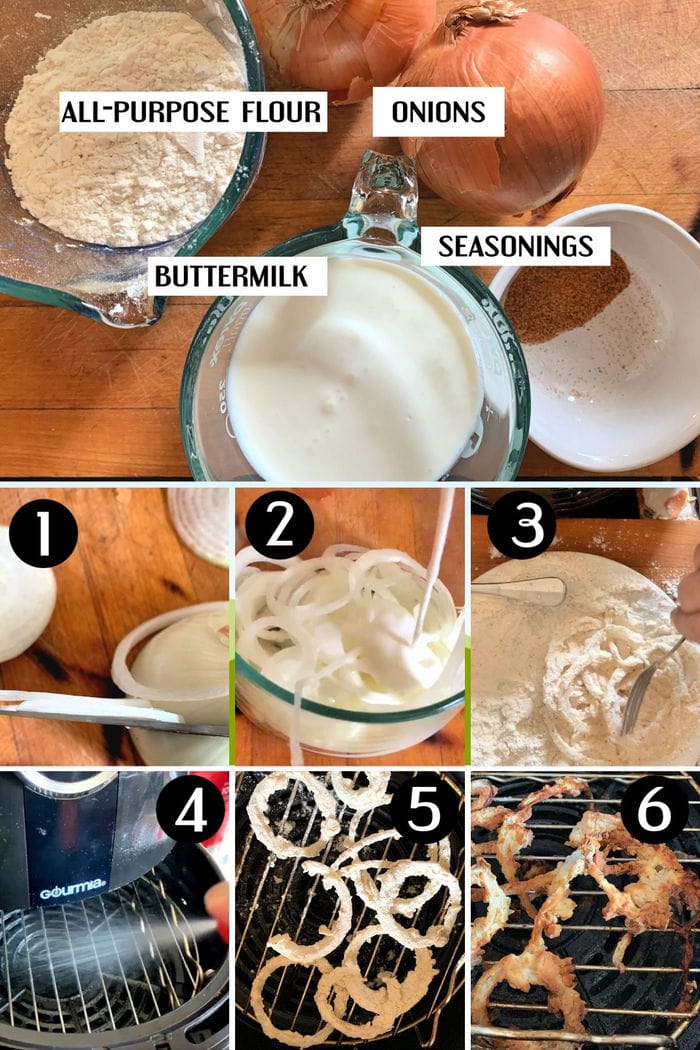 ALL-PURPOSE FLOUR

ONIONS

SEASONINGS

BUTTERMILK

1

2

3

4

Gourmia

5

6