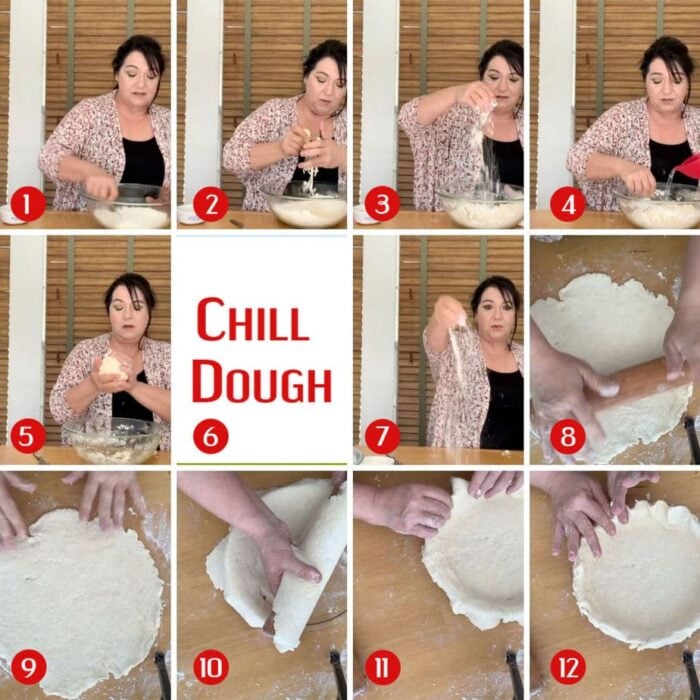 1

2

3

4

5

CHILL DOUGH

6

7

8

9

10

11

12