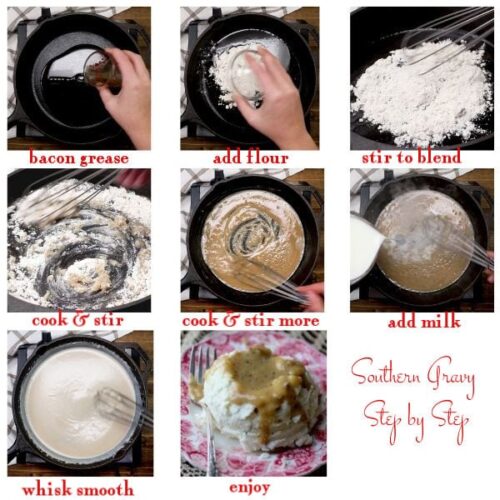 bacon grease

add flour

stir to blend

cook & stir

cook & stir more

add milk

whisk smooth

enjoy

Southern Gravy
Step by Step